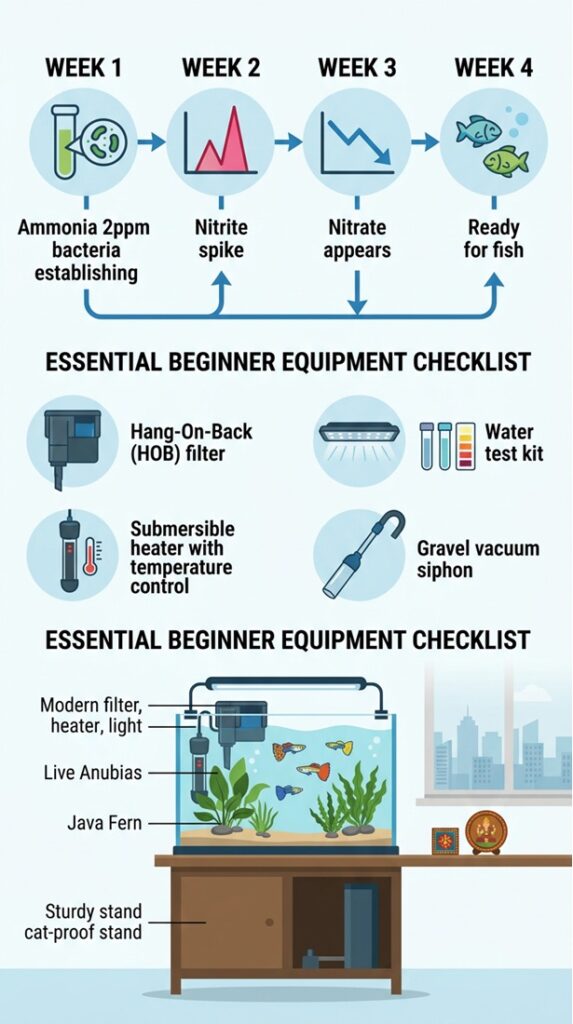 WEEK 1
Ammonia 2ppm bacteria establishing

WEEK 2
Nitrite spike

WEEK 3
Nitrate appears

WEEK 4
Ready for fish

ESSENTIAL BEGINNER EQUIPMENT CHECKLIST

Hang-On-Back (HOB) filter

Water test kit

Submersible heater with temperature control

Gravel vacuum siphon

ESSENTIAL BEGINNER EQUIPMENT CHECKLIST

Modern filter, heater, light

Live Anubias

Java Fern

Sturdy stand cat-proof stand