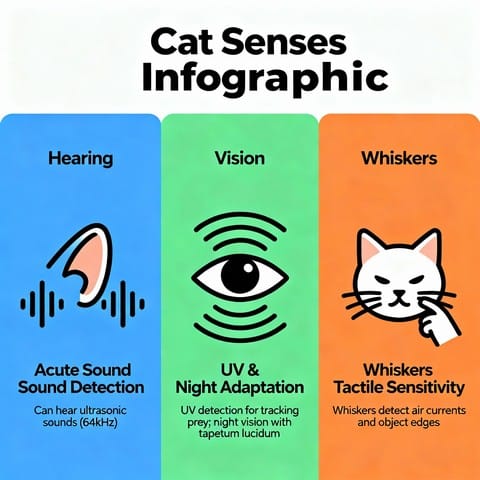 Cat Senses Infographic

Hearing

Acute Sound Sound Detection

Can hear ultrasonic sounds (64kHz)

Vision

UV & Night Adaptation

UV detection for tracking prey; night vision with tapetum lucidum

Whiskers

Whiskers Tactile Sensitivity

Whiskers detect air currents and object edges